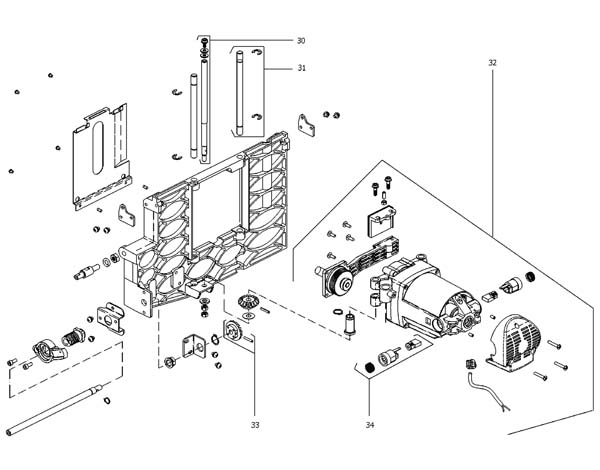 30
31
32
33
34